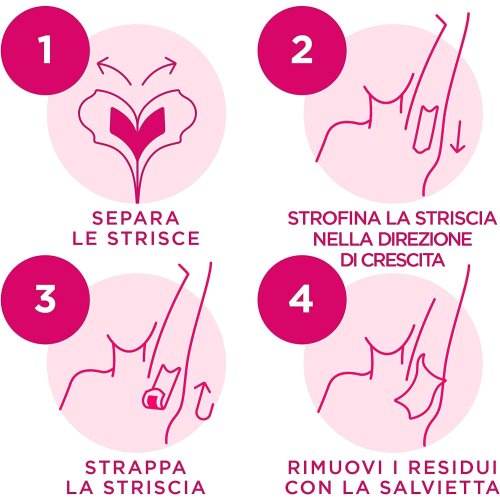 1

SEPARA LE STRISCE

2

STROFINA LA STRISCIA NELLA DIREZIONE DI CRESCITA

3

STRAPPA LA STRISCIA

4

RIMUOVI I RESIDUI CON LA SALVIETTA