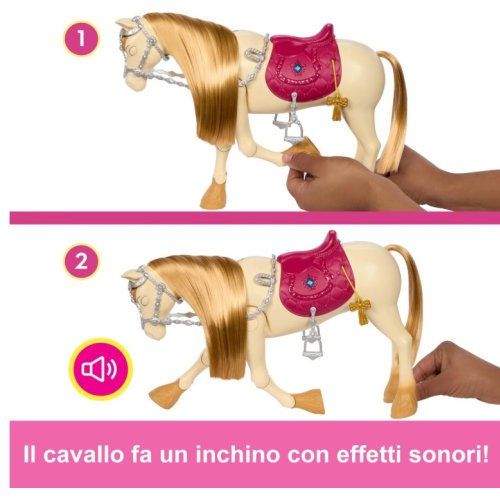 1

2

Il cavallo fa un inchino con effetti sonori!